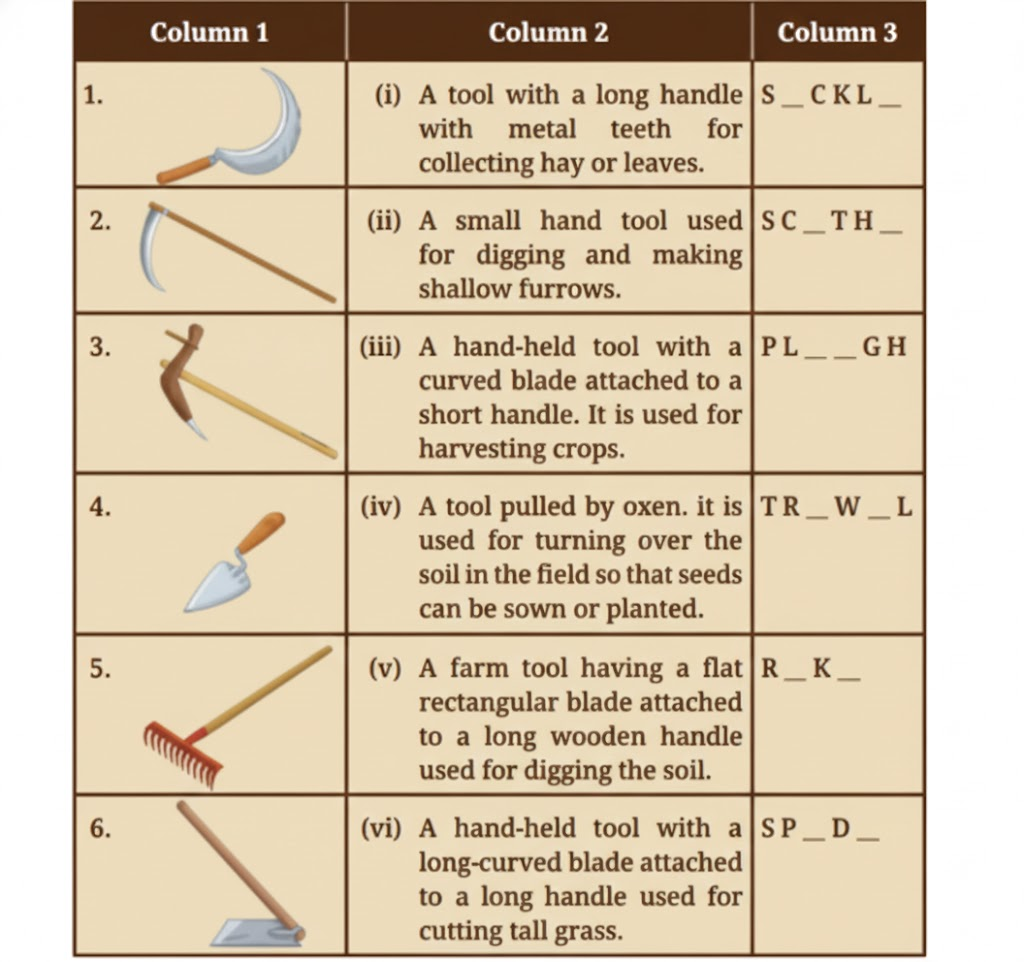 | Column 1 | Column 2 | Column 3 |
|---|---|---|
| 1. | (i) A tool with a long handle with metal teeth for collecting hay or leaves. | S _ C K L _ |
| 2. | (ii) A small hand tool used for digging and making shallow furrows. | S C _ T H _ |
| 3. | (iii) A hand-held tool with a curved blade attached to a short handle. It is used for harvesting crops. | P L _ _ G H |
| 4. | (iv) A tool pulled by oxen. it is used for turning over the soil in the field so that seeds can be sown or planted. | T R _ W _ L |
| 5. | (v) A farm tool having a flat rectangular blade attached to a long wooden handle used for digging the soil. | R _ K _ |
| 6. | (vi) A hand-held tool with a long-curved blade attached to a long handle used for cutting tall grass. | S P _ D _ |