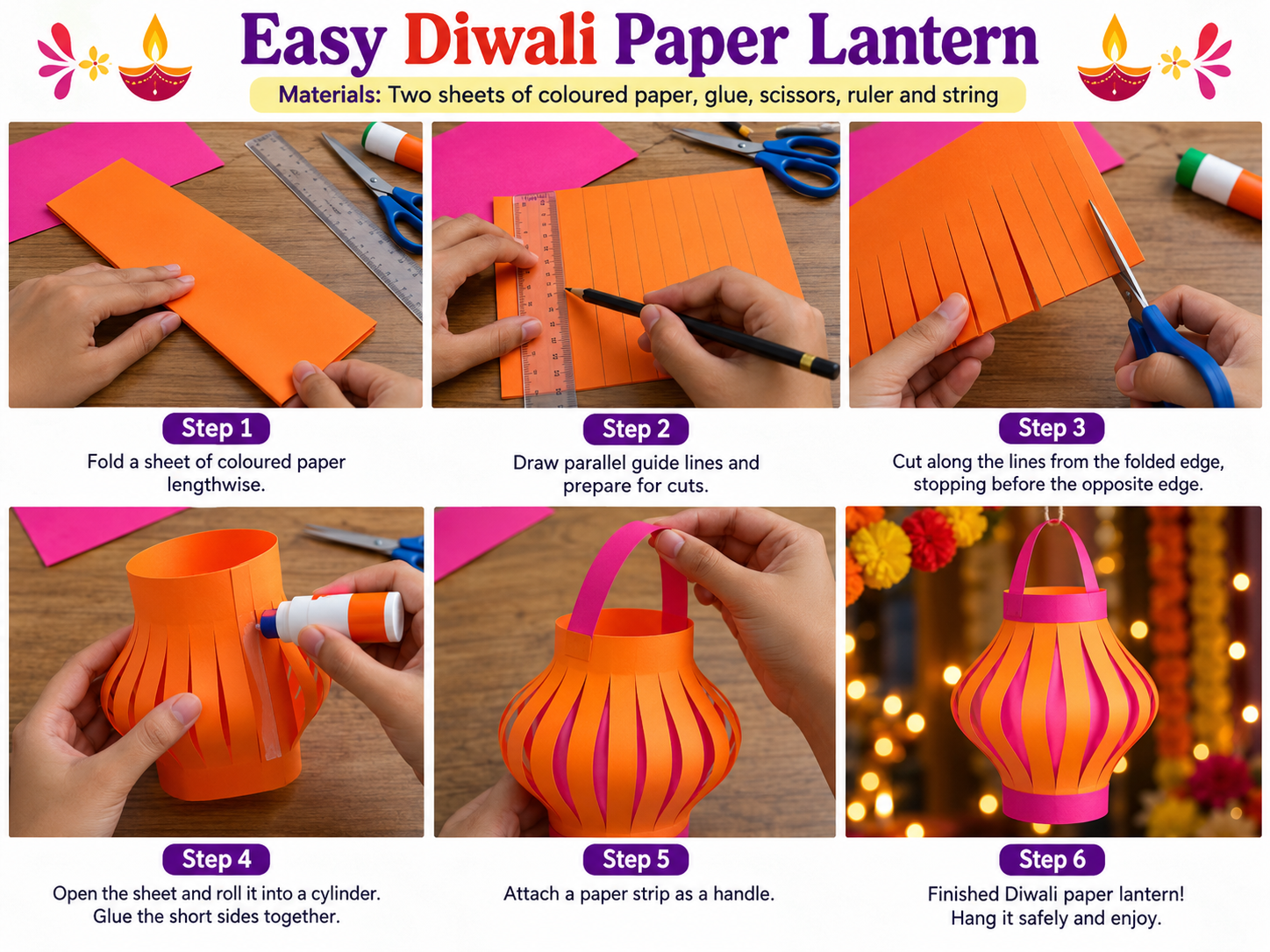 Easy Diwali Paper Lantern

Materials: Two sheets of coloured paper, glue, scissors, ruler and string

Step 1

Fold a sheet of coloured paper lengthwise.

Step 2

Draw parallel guide lines and prepare for cuts.

Step 3

Cut along the lines from the folded edge, stopping before the opposite edge.

Step 4

Open the sheet and roll it into a cylinder. Glue the short sides together.

Step 5

Attach a paper strip as a handle.

Step 6

Finished Diwali paper lantern! Hang it safely and enjoy.