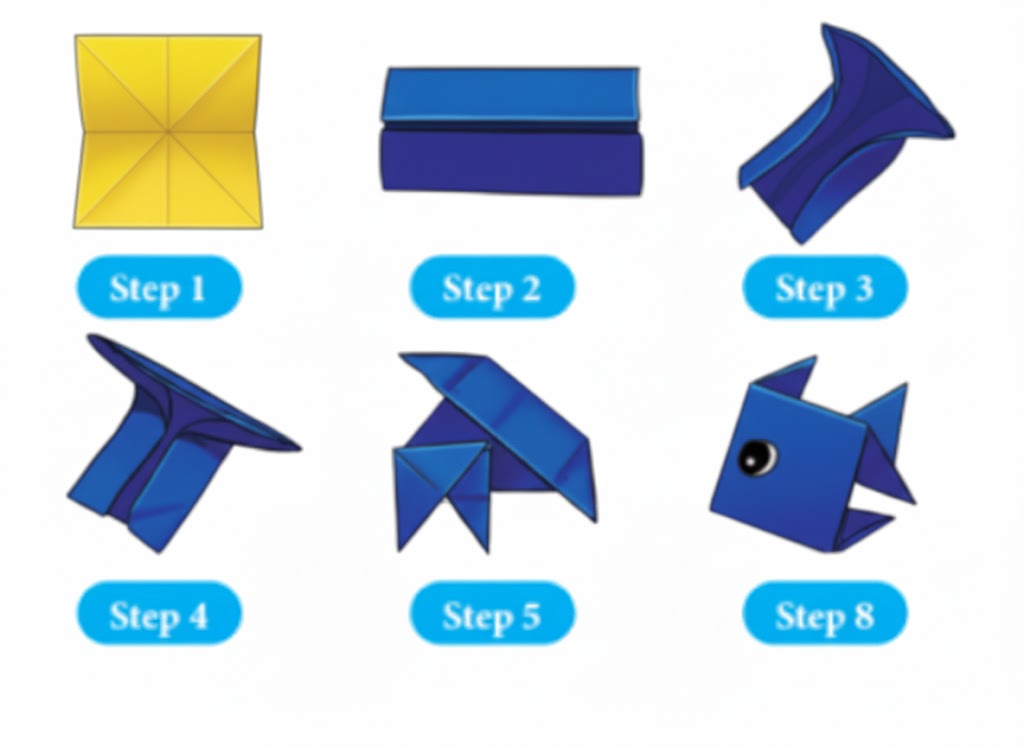 Step 1
Step 2
Step 3
Step 4
Step 5
Step 8