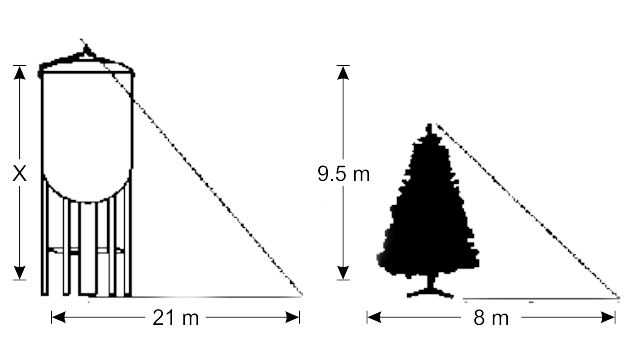 X

21 m

9.5 m

8 m