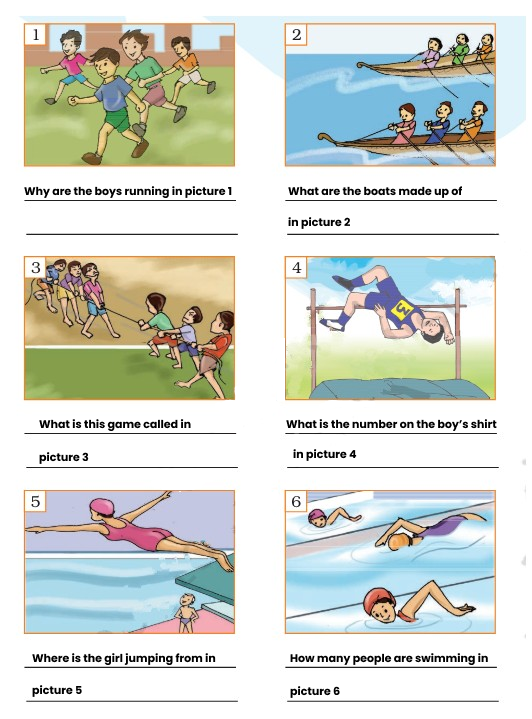 1

Why are the boys running in picture 1

2

What are the boats made up of

in picture 2

3

What is this game called in

picture 3

4

3

What is the number on the boy's shirt

in picture 4

5

Where is the girl jumping from in

picture 5

6

How many people are swimming in

picture 6