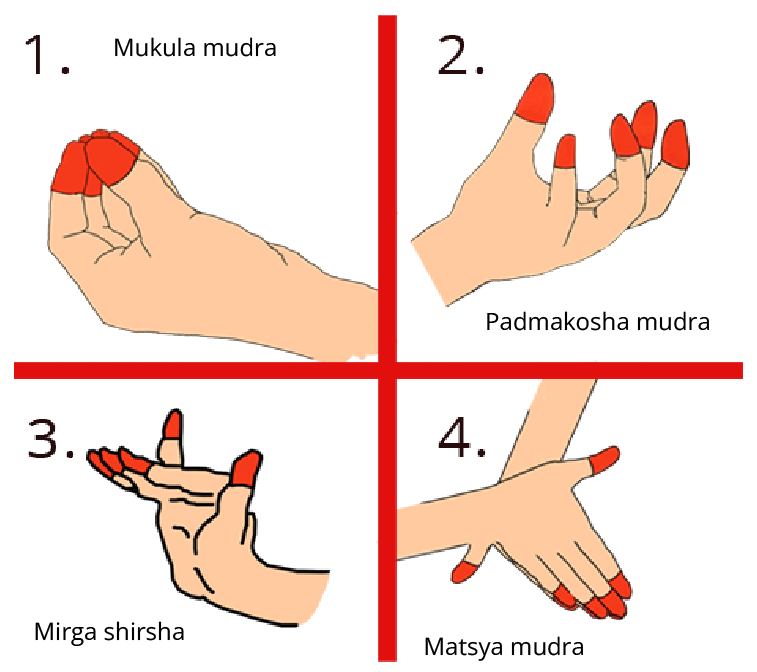 1. Mukula mudra

2. Padmakosha mudra

3. Mirga shirsha

4. Matsya mudra