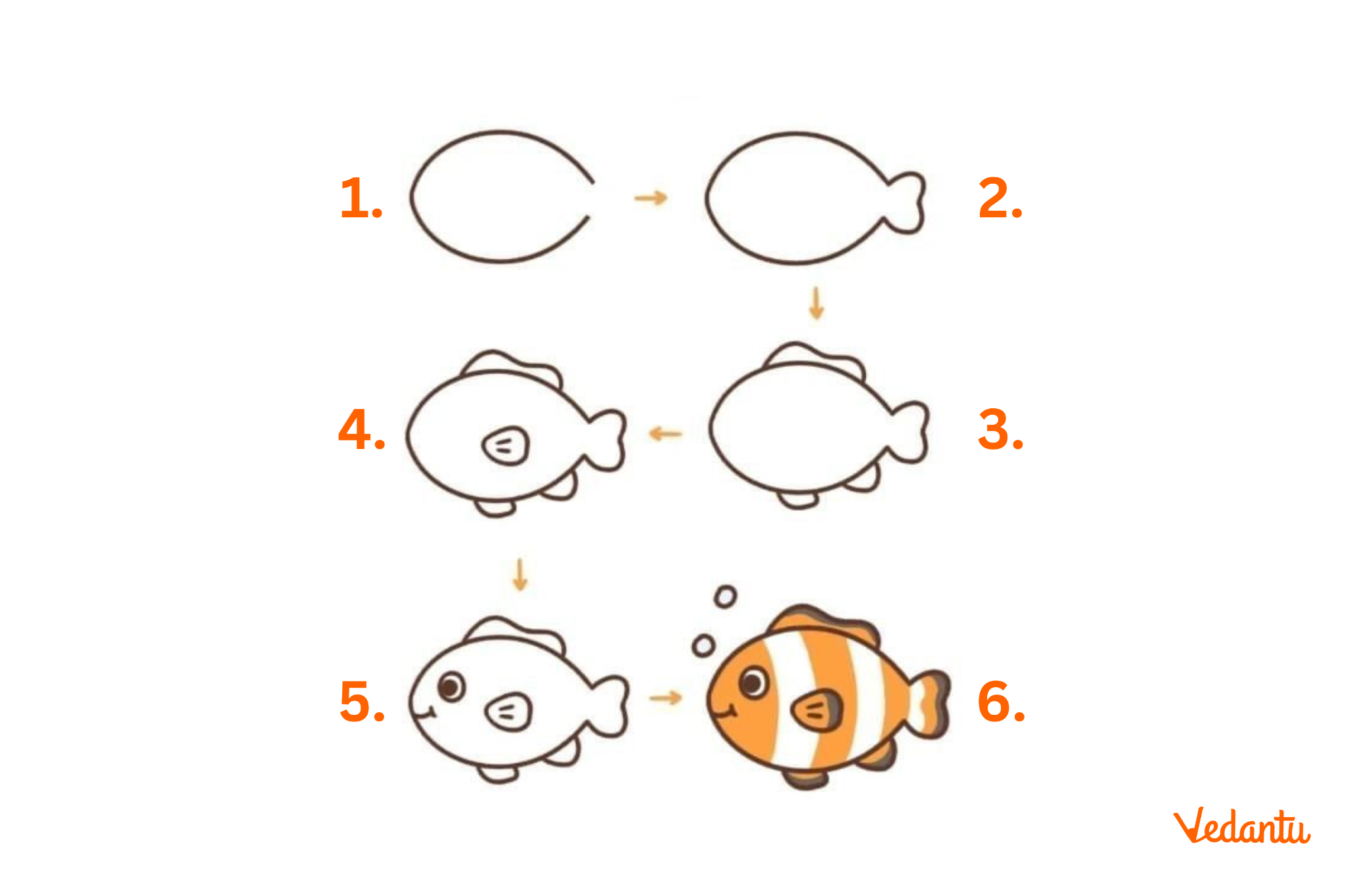 1.

2.

4.

3.

5.

6.

Vedantu