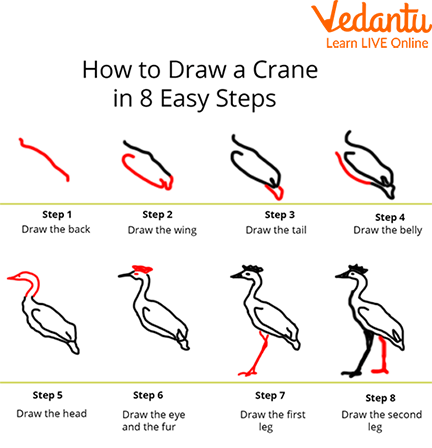 Vedantu
Learn LIVE Online

How to Draw a Crane in 8 Easy Steps

Step 1
Draw the back

Step 2
Draw the wing

Step 3
Draw the tail

Step 4
Draw the belly

Step 5
Draw the head

Step 6
Draw the eye and the fur

Step 7
Draw the first leg

Step 8
Draw the second leg