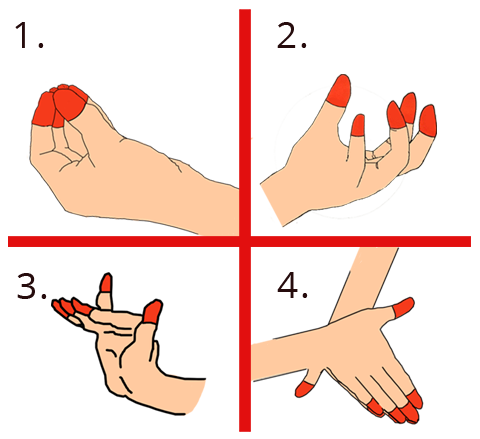 1.

2.

3.

4.