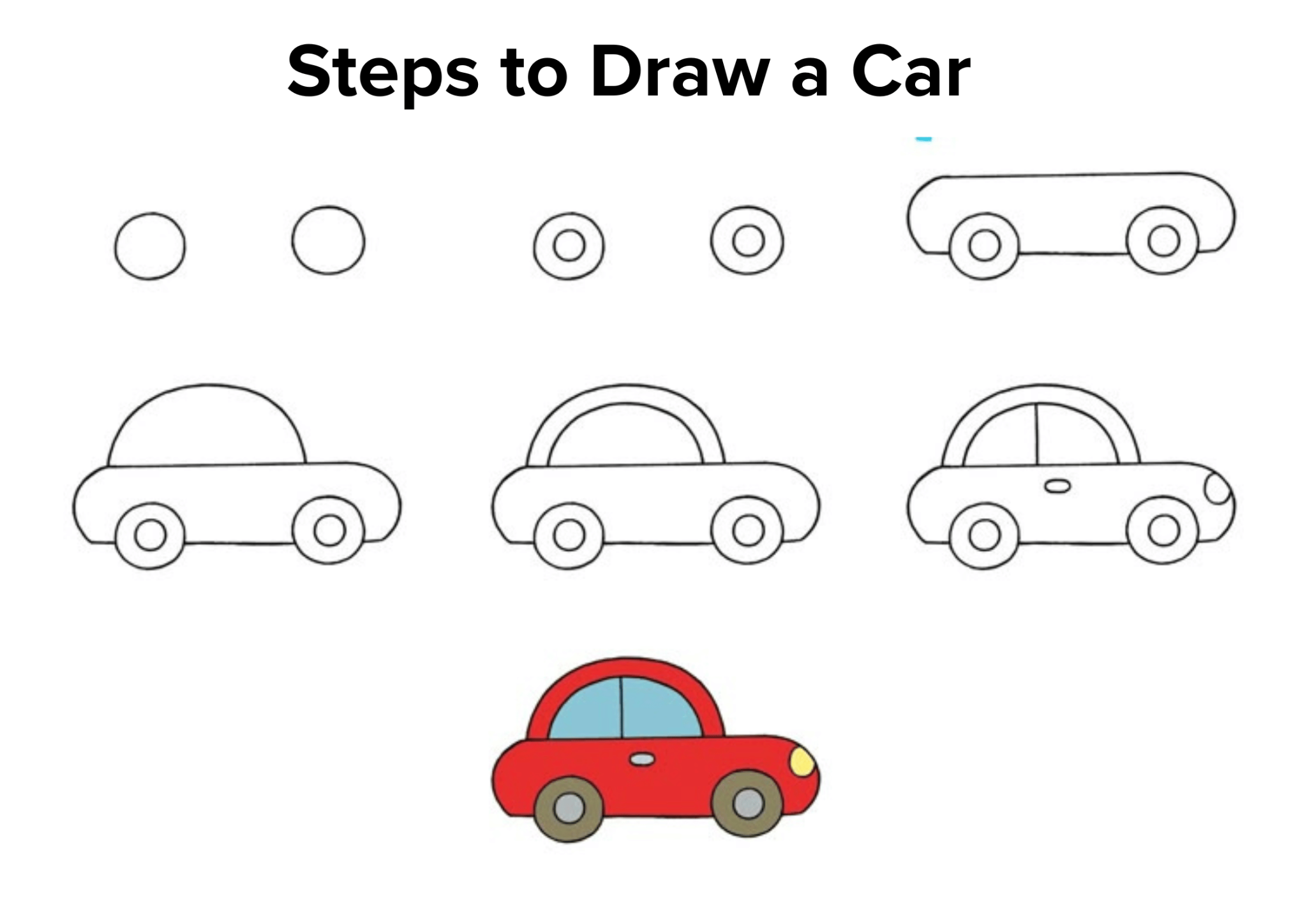 Steps to Draw a Car