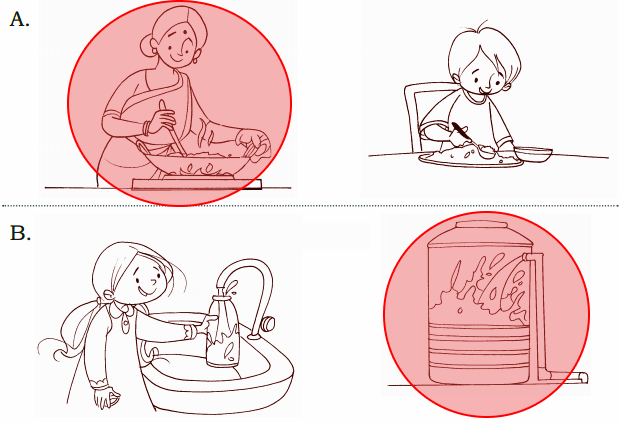 A.

B.