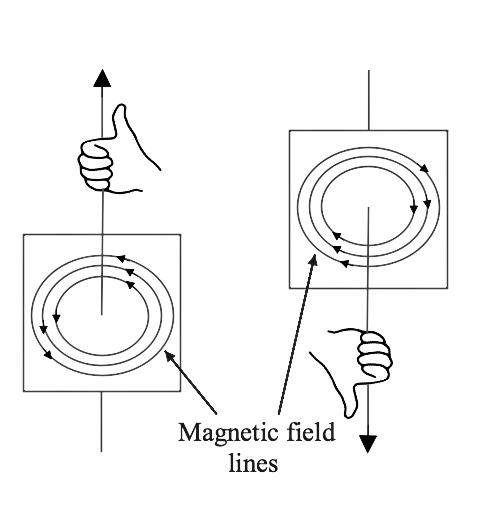 Magnetic field lines