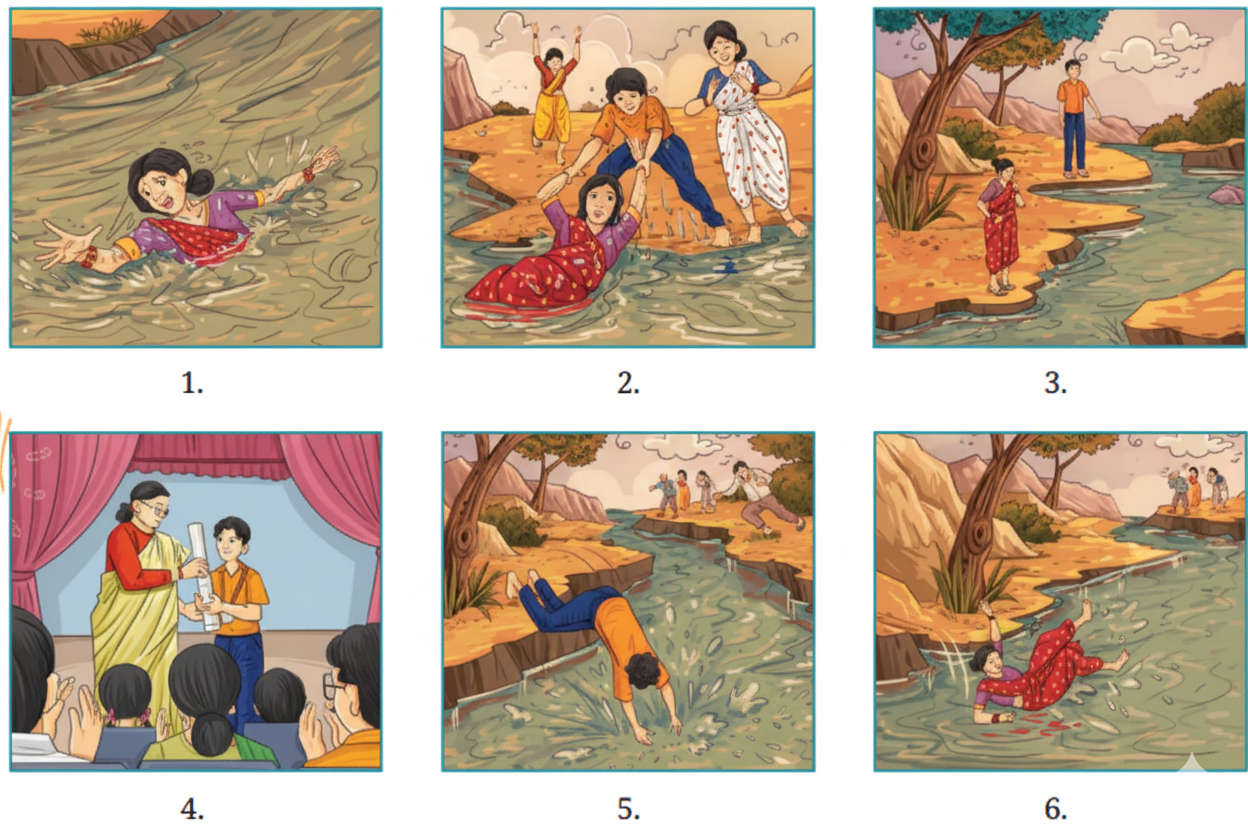 1.

2.

3.

4.

5.

6.