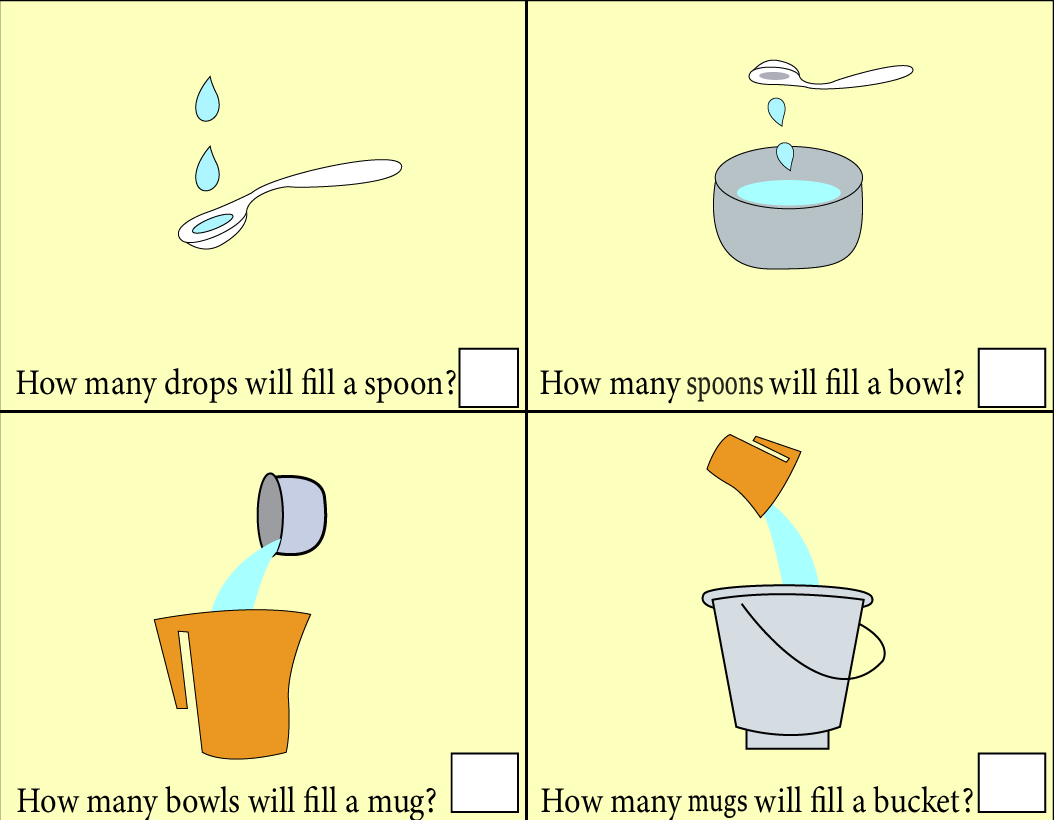 How many drops will fill a spoon?

How many spoons will fill a bowl?

How many bowls will fill a mug?

How many mugs will fill a bucket?