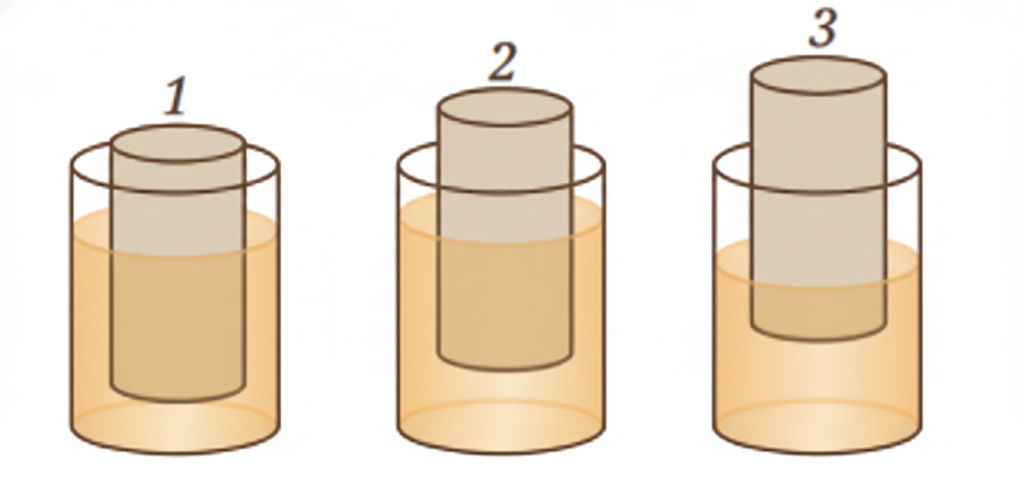 1

2

3