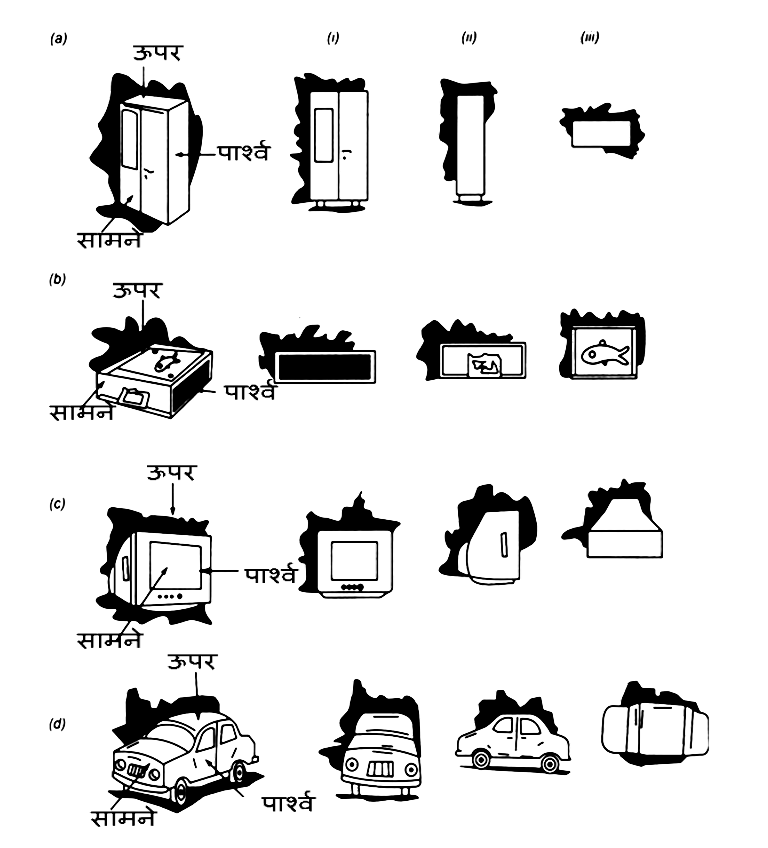 (a)
(i) (ii) (iii)
ऊपर
पार्श्व
सामने

(b)
ऊपर
पार्श्व
सामने

(c)
ऊपर
पार्श्व
सामने

(d)
ऊपर
पार्श्व
सामने