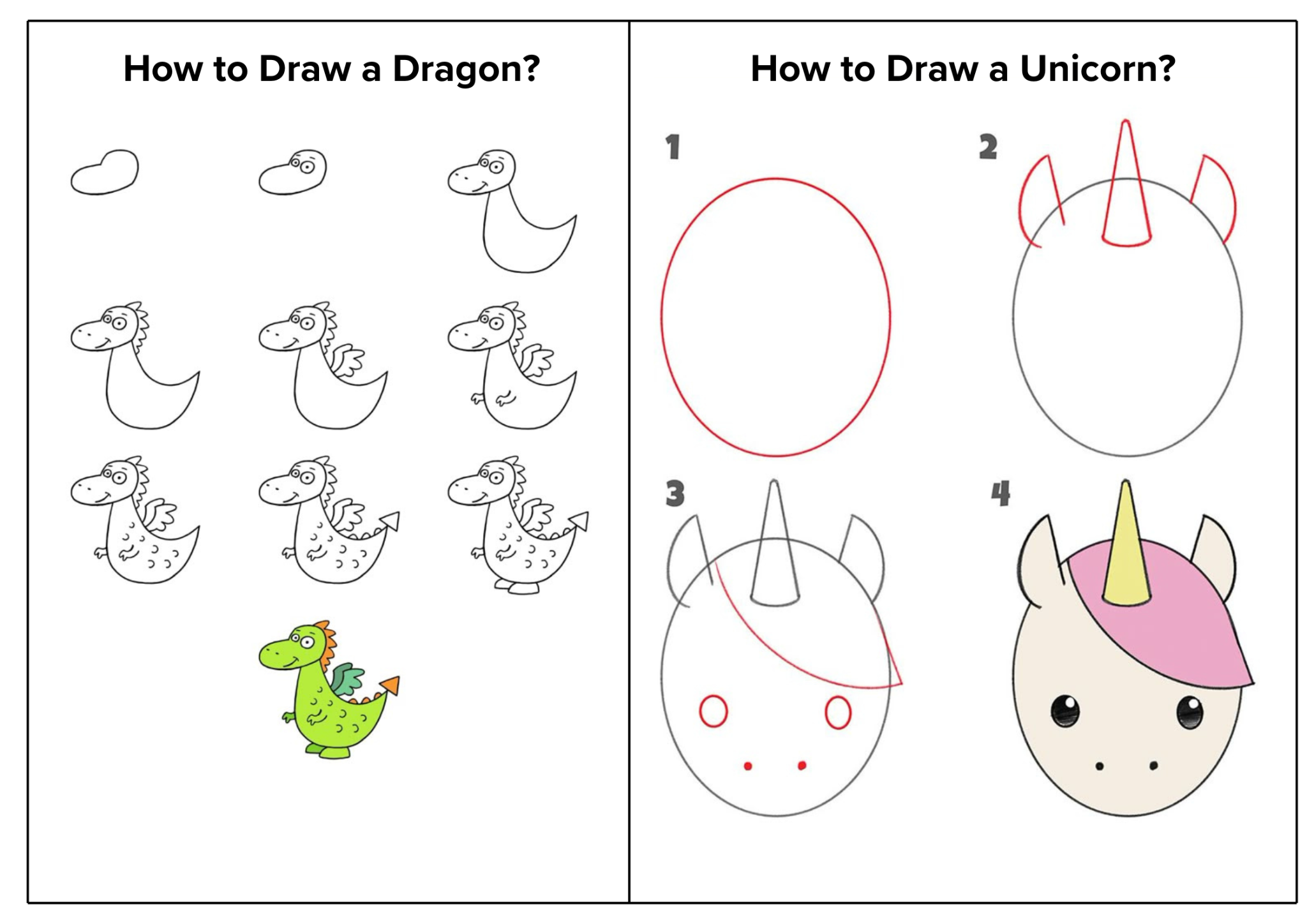 How to Draw a Dragon?

How to Draw a Unicorn?

1

2

3

4