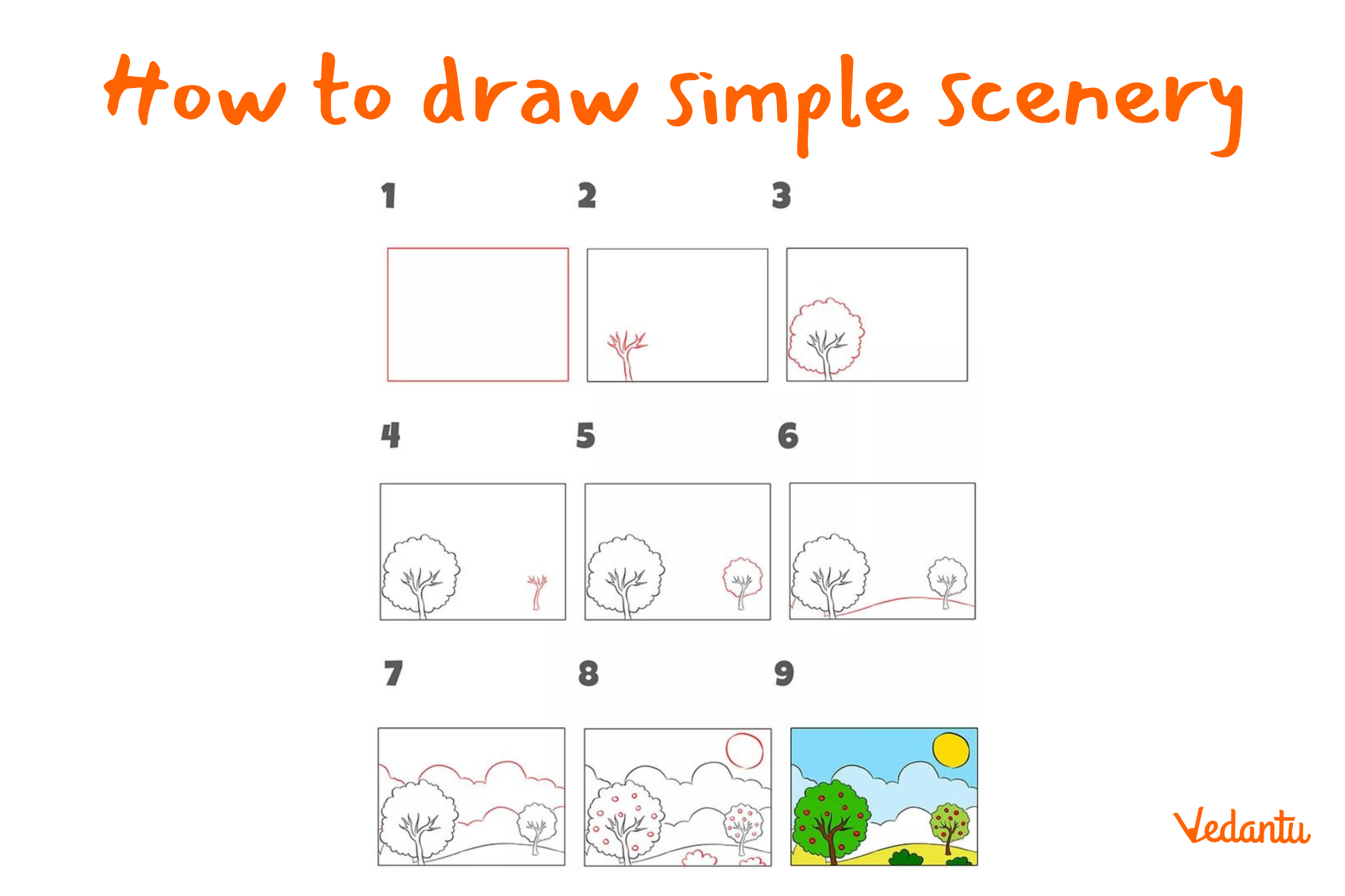 How to draw simple scenery

1

2

3

4

5

6

7

8

9

Vedantu