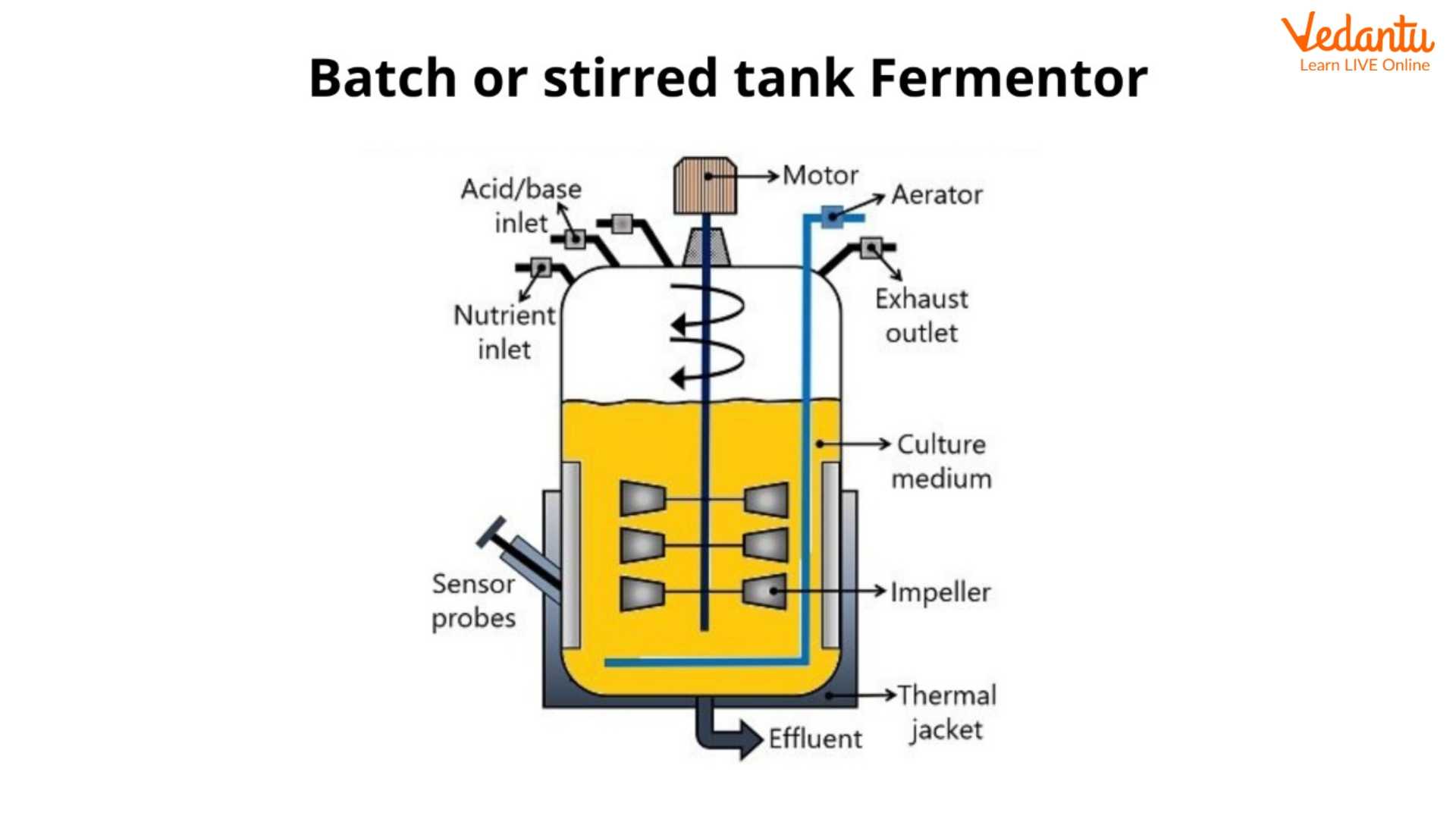 Vedantu
Learn LIVE Online

Batch or stirred tank Fermentor

Acid/base inlet

Motor

Aerator

Nutrient inlet

Exhaust outlet

Culture medium

Sensor probes

Impeller

Thermal jacket

Effluent