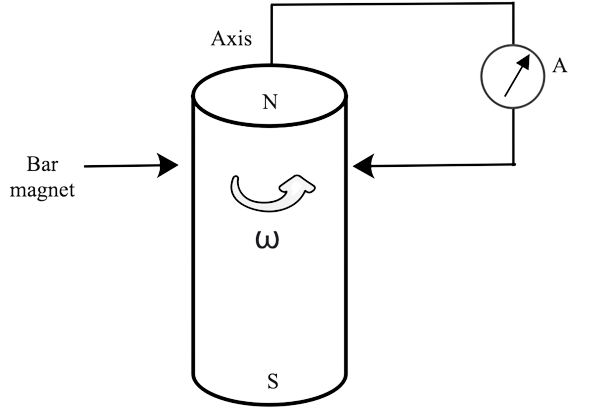 Axis

A

N

Bar magnet

$\omega$

S