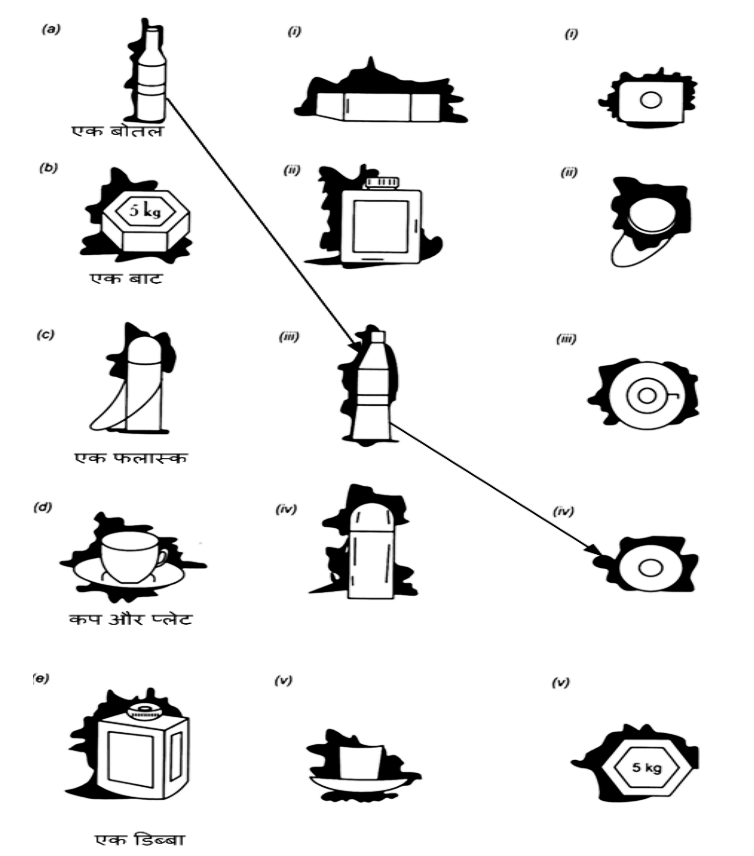 (a)

एक बोतल

(b)

5 kg

एक बाट

(c)

एक फलास्क

(d)

कप और प्लेट

(e)

एक डिब्बा

(i)

(ii)

(iii)

(iv)

(v)

(i)

(ii)

(iii)

(iv)

(v)

5 kg