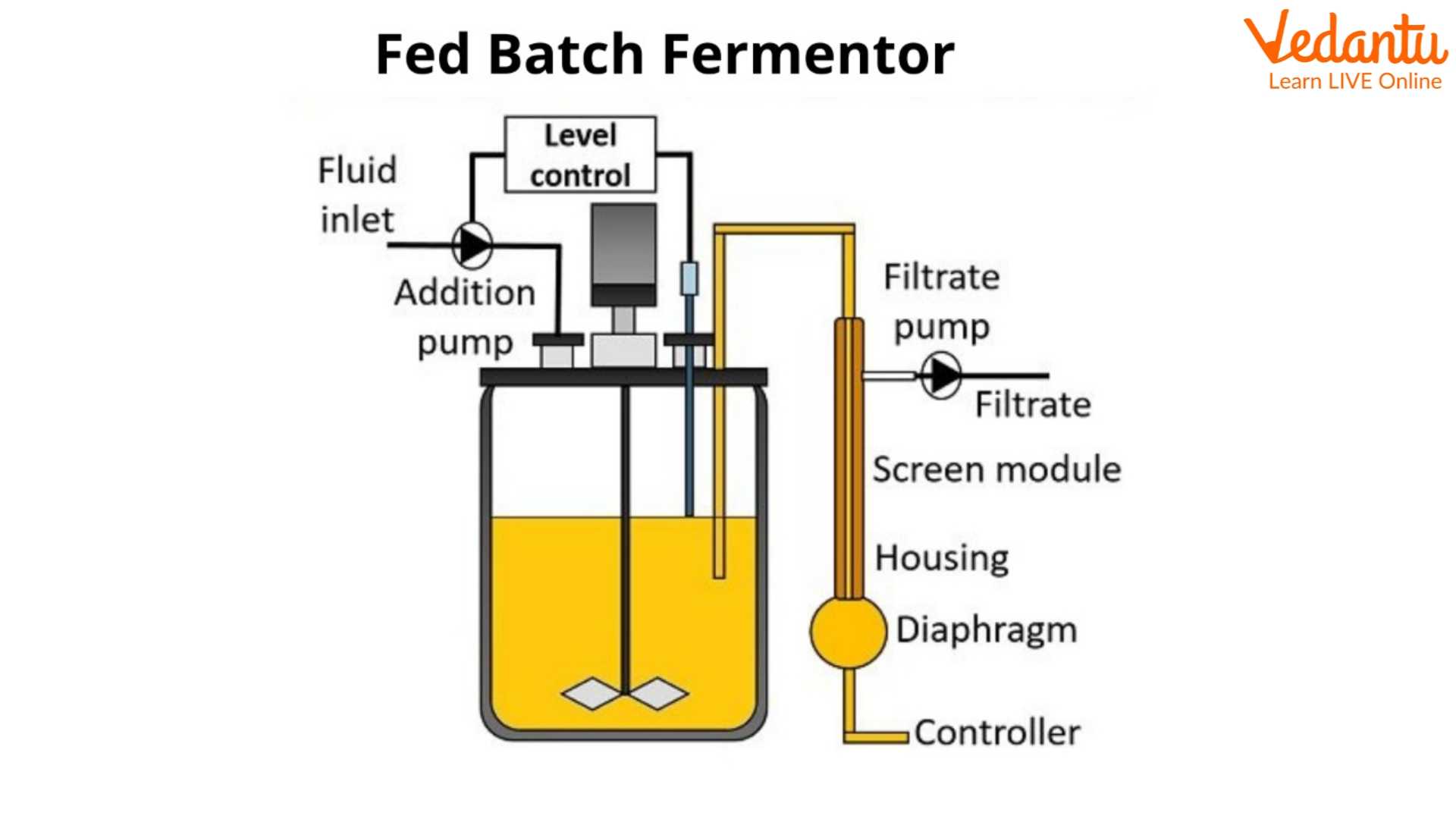 Fed Batch Fermentor

Vedantu
Learn LIVE Online

Level control

Fluid inlet

Addition pump

Filtrate pump

Filtrate

Screen module

Housing

Diaphragm

Controller