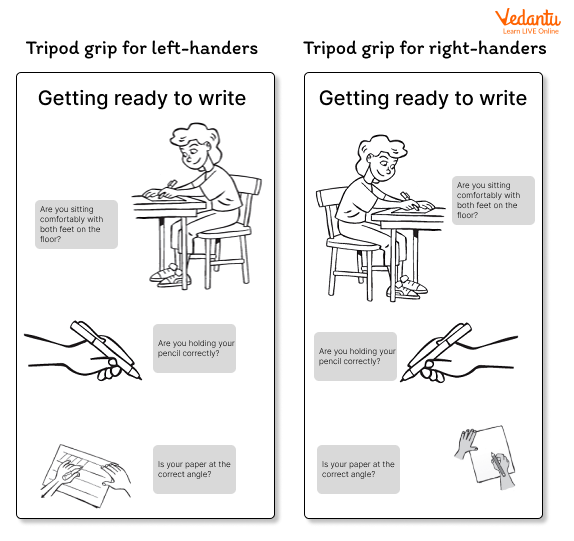 Vedantu
Learn LIVE Online

Tripod grip for left-handers

Getting ready to write

Are you sitting comfortably with both feet on the floor?

Are you holding your pencil correctly?

Is your paper at the correct angle?

Tripod grip for right-handers

Getting ready to write

Are you sitting comfortably with both feet on the floor?

Are you holding your pencil correctly?

Is your paper at the correct angle?