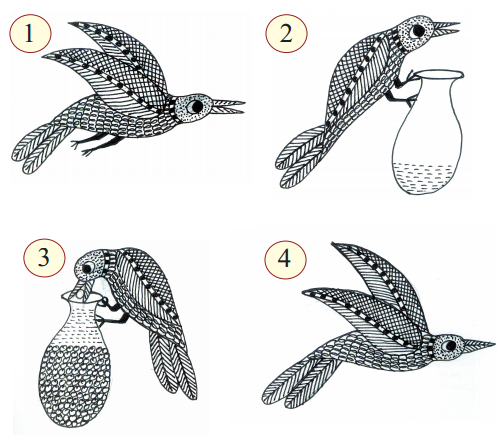 1

2

3

4