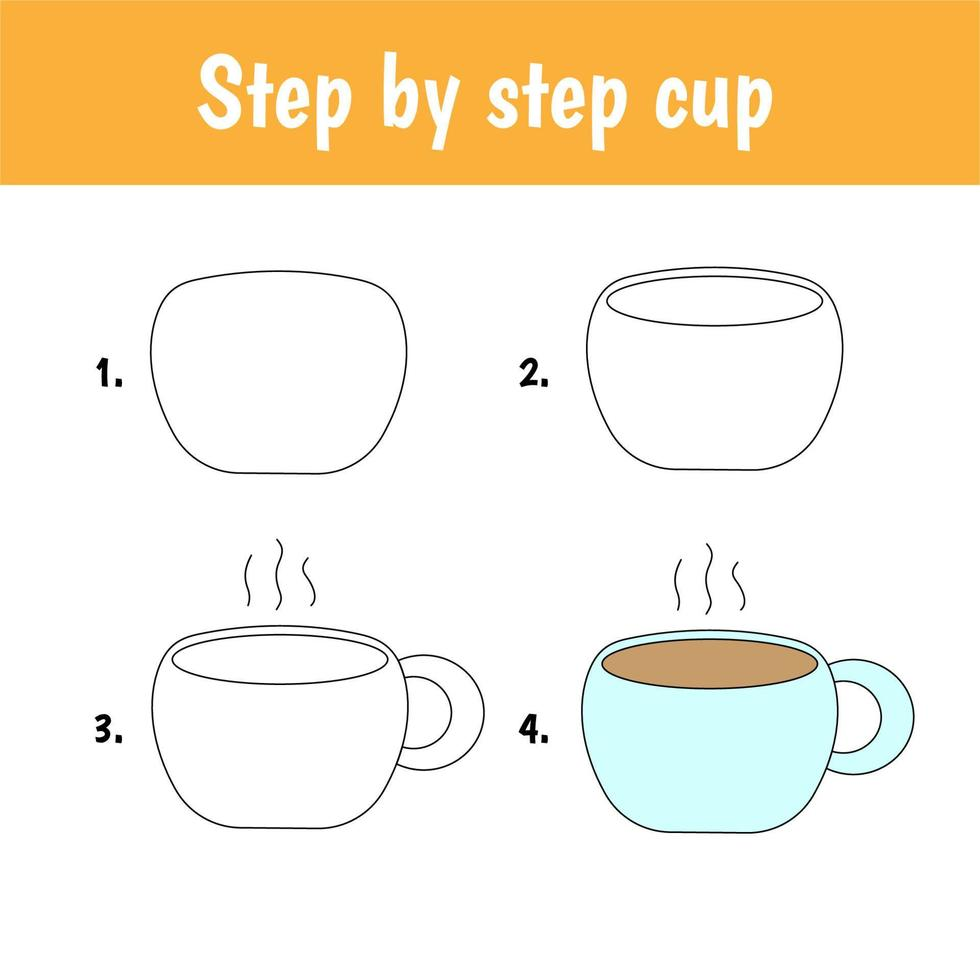 Step by step cup

1.

2.

3.

4.