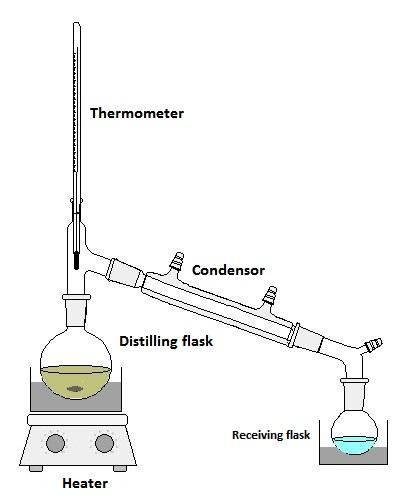 Thermometer

Condensor

Distilling flask

Receiving flask

Heater