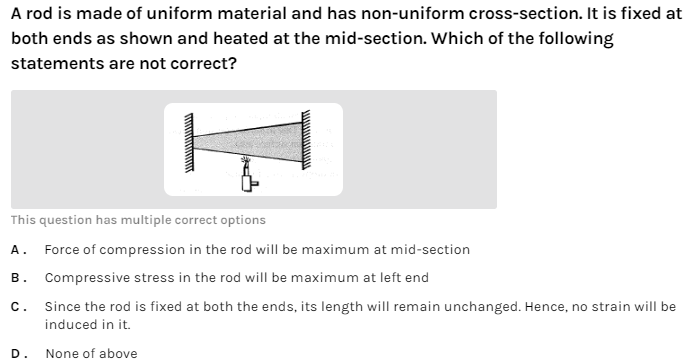 A rod is made of uniform material and has non-uniform cross-section. It is fixed at both ends as shown and heated at the mid-section. Which of the following statements are not correct?

This question has multiple correct options

A. Force of compression in the rod will be maximum at mid-section

B. Compressive stress in the rod will be maximum at left end

C. Since the rod is fixed at both the ends, its length will remain unchanged. Hence, no strain will be induced in it.

D. None of above