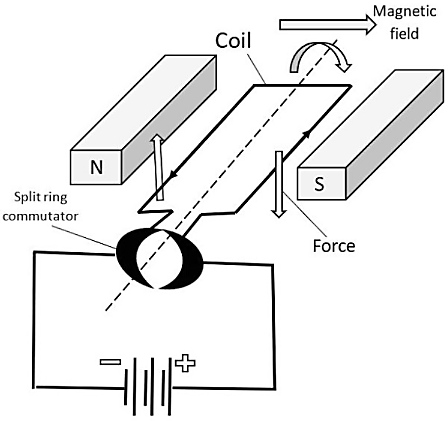 Magnetic field

Coil

N

S

Split ring commutator

Force

−

+