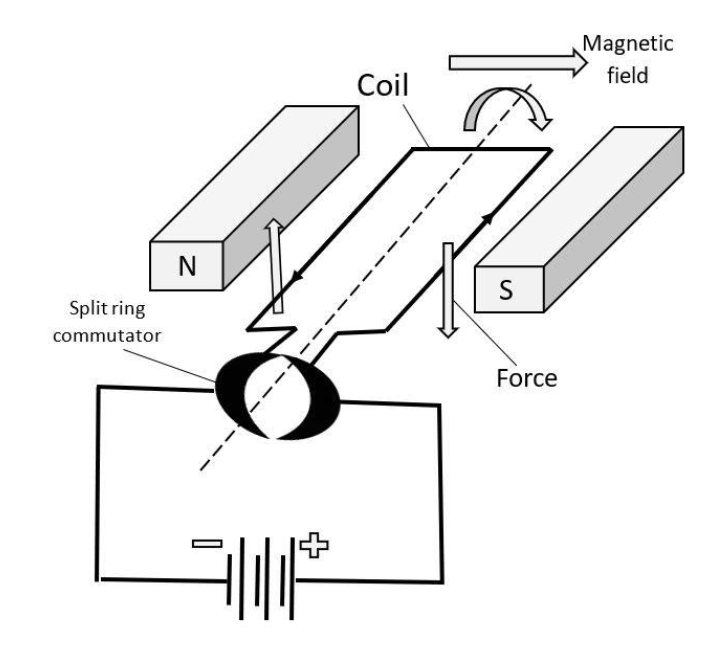 Magnetic field

Coil

N

S

Split ring commutator

Force

−

+