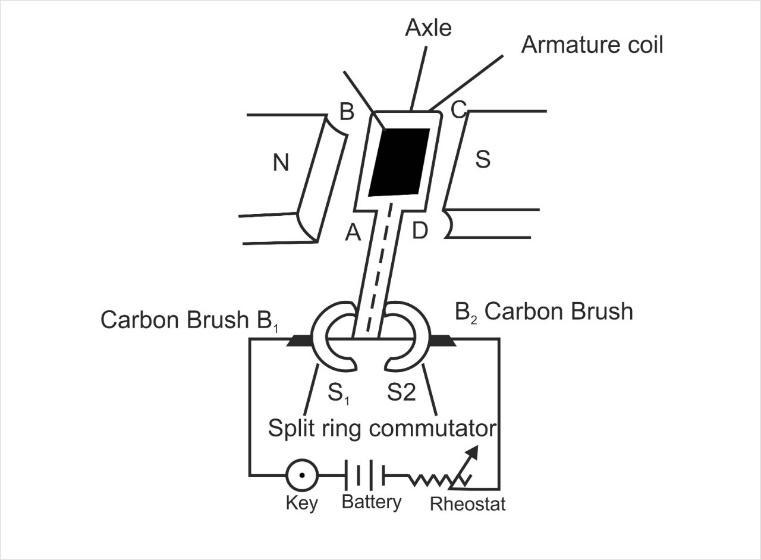 Axle

Armature coil

B

C

N

S

A

D

Carbon Brush $B_1$

$B_2$ Carbon Brush

$S_1$

S2

Split ring commutator

Key

Battery

Rheostat