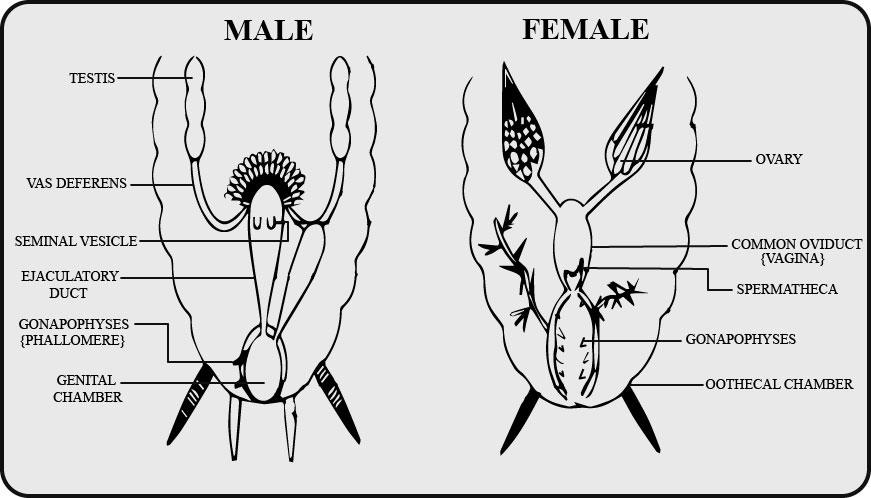 MALE

TESTIS
VAS DEFERENS
SEMINAL VESICLE
EJACULATORY DUCT
GONAPOPHYSES {PHALLOMERE}
GENITAL CHAMBER

FEMALE

OVARY
COMMON OVIDUCT {VAGINA}
SPERMATHECA
GONAPOPHYSES
OOTHECAL CHAMBER