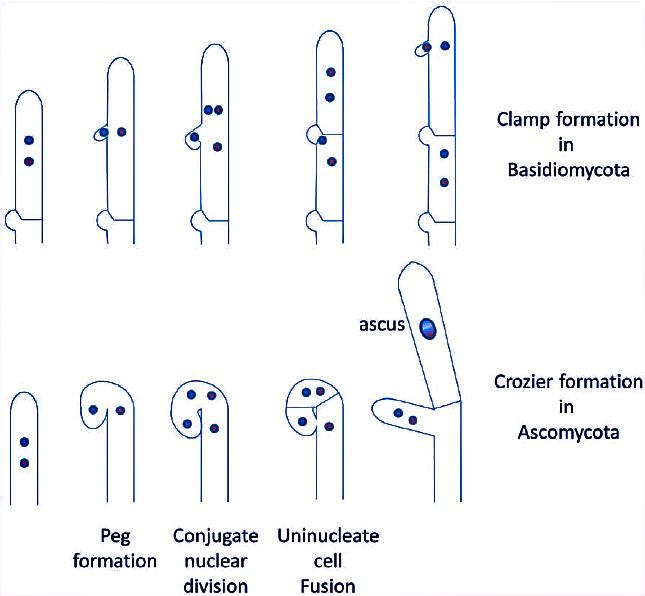 Clamp formation in Basidiomycota

ascus

Crozier formation in Ascomycota

Peg formation

Conjugate nuclear division

Uninucleate cell Fusion