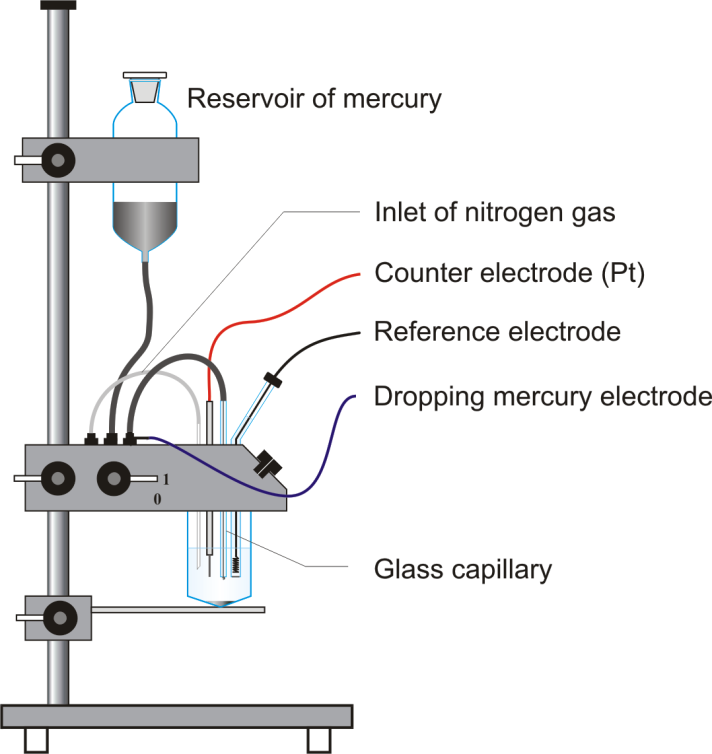 Reservoir of mercury

Inlet of nitrogen gas

Counter electrode (Pt)

Reference electrode

Dropping mercury electrode

1

0

Glass capillary