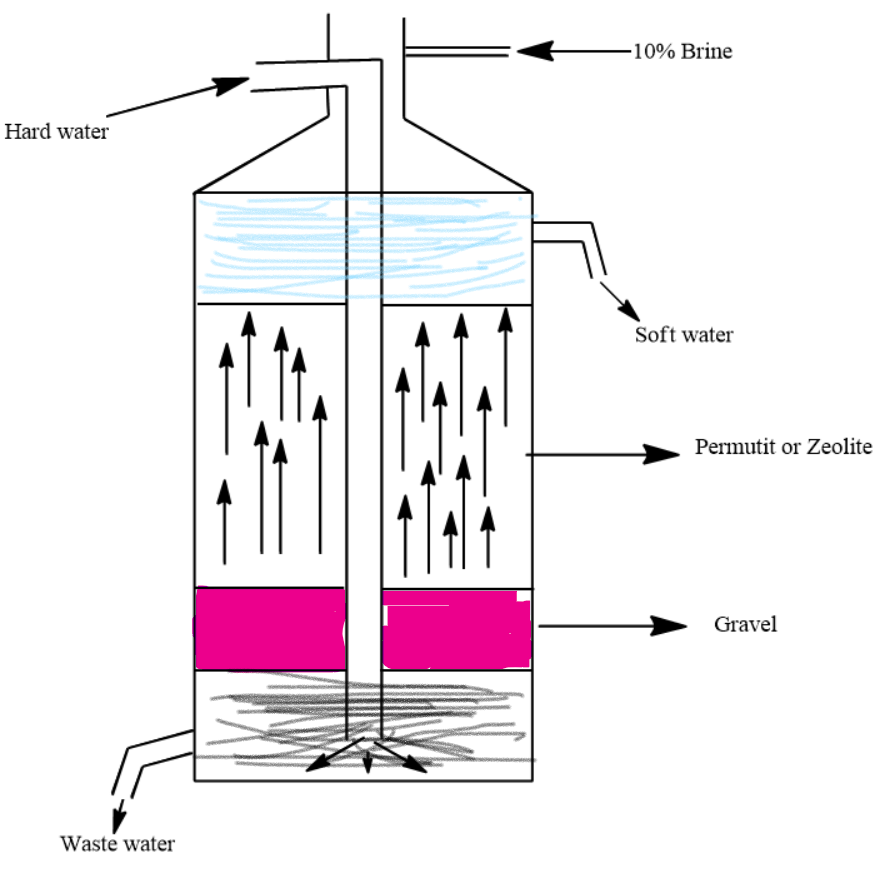 10% Brine

Hard water

Soft water

Permutit or Zeolite

Gravel

Waste water