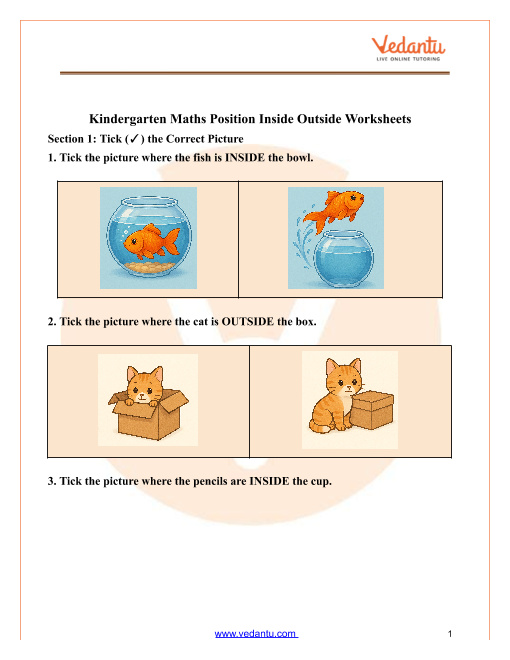 Vedantu
LIVE ONLINE TUTORING

Kindergarten Maths Position Inside Outside Worksheets

Section 1: Tick (✓) the Correct Picture

1. Tick the picture where the fish is INSIDE the bowl.

2. Tick the picture where the cat is OUTSIDE the box.

3. Tick the picture where the pencils are INSIDE the cup.

www.vedantu.com 1