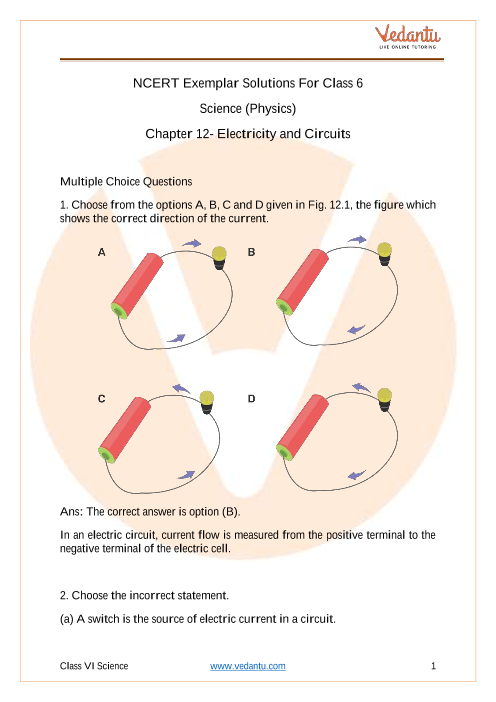 Vedantu
LIVE ONLINE TUTORING

NCERT Exemplar Solutions For Class 6

Science (Physics)

Chapter 12- Electricity and Circuits

Multiple Choice Questions

1. Choose from the options A, B, C and D given in Fig. 12.1, the figure which shows the correct direction of the current.

A

B

C

D

Ans: The correct answer is option (B).

In an electric circuit, current flow is measured from the positive terminal to the negative terminal of the electric cell.

2. Choose the incorrect statement.

(a) A switch is the source of electric current in a circuit.

Class VI Science

www.vedantu.com

1