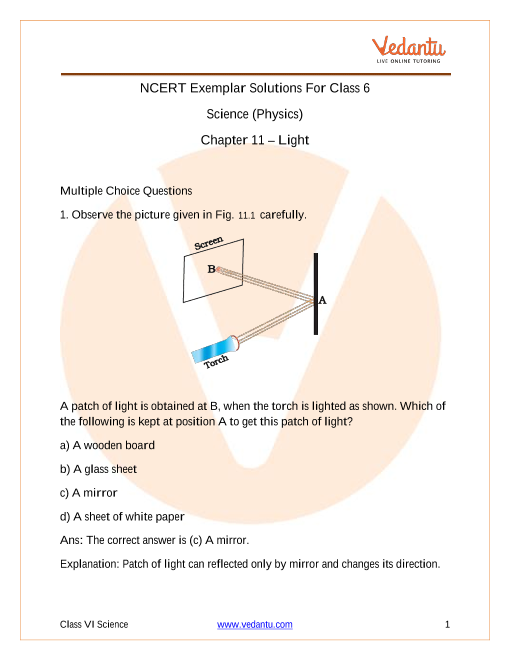 Vedantu
LIVE ONLINE TUTORING

NCERT Exemplar Solutions For Class 6

Science (Physics)

Chapter 11 – Light

Multiple Choice Questions

1. Observe the picture given in Fig. 11.1 carefully.

Screen
B
A
Torch

A patch of light is obtained at B, when the torch is lighted as shown. Which of the following is kept at position A to get this patch of light?

a) A wooden board

b) A glass sheet

c) A mirror

d) A sheet of white paper

Ans: The correct answer is (c) A mirror.

Explanation: Patch of light can reflected only by mirror and changes its direction.

Class VI Science www.vedantu.com 1