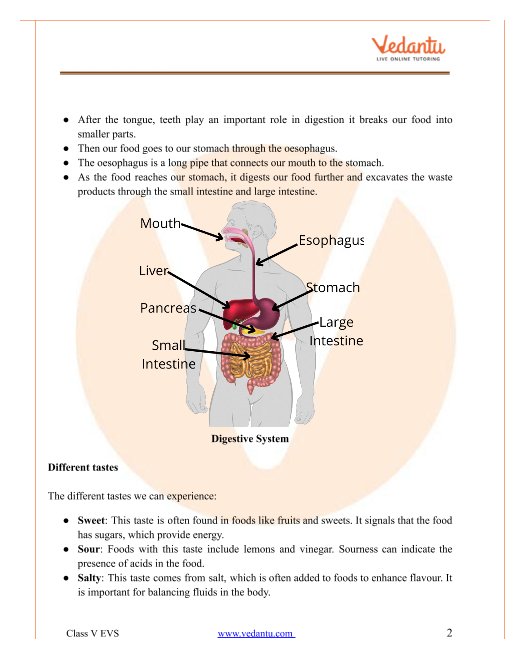 Vedantu
LIVE ONLINE TUTORING

● After the tongue, teeth play an important role in digestion it breaks our food into smaller parts.
● Then our food goes to our stomach through the oesophagus.
● The oesophagus is a long pipe that connects our mouth to the stomach.
● As the food reaches our stomach, it digests our food further and excavates the waste products through the small intestine and large intestine.

Mouth
Esophagus
Liver
Stomach
Pancreas
Large Intestine
Small Intestine

Digestive System

Different tastes

The different tastes we can experience:

● Sweet: This taste is often found in foods like fruits and sweets. It signals that the food has sugars, which provide energy.
● Sour: Foods with this taste include lemons and vinegar. Sourness can indicate the presence of acids in the food.
● Salty: This taste comes from salt, which is often added to foods to enhance flavour. It is important for balancing fluids in the body.

Class V EVS www.vedantu.com 2