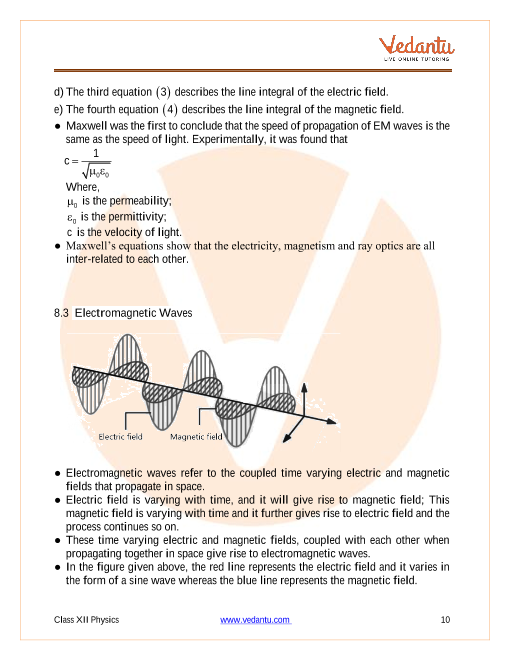 Vedantu
LIVE ONLINE TUTORING

d) The third equation $(3)$ describes the line integral of the electric field.
e) The fourth equation $(4)$ describes the line integral of the magnetic field.

● Maxwell was the first to conclude that the speed of propagation of EM waves is the same as the speed of light. Experimentally, it was found that
$c = \frac{1}{\sqrt{\mu_0 \varepsilon_0}}$
Where,
$\mu_0$ is the permeability;
$\varepsilon_0$ is the permittivity;
$c$ is the velocity of light.
● Maxwell's equations show that the electricity, magnetism and ray optics are all inter-related to each other.

8.3 Electromagnetic Waves

Electric field
Magnetic field

● Electromagnetic waves refer to the coupled time varying electric and magnetic fields that propagate in space.
● Electric field is varying with time, and it will give rise to magnetic field; This magnetic field is varying with time and it further gives rise to electric field and the process continues so on.
● These time varying electric and magnetic fields, coupled with each other when propagating together in space give rise to electromagnetic waves.
● In the figure given above, the red line represents the electric field and it varies in the form of a sine wave whereas the blue line represents the magnetic field.

Class XII Physics
www.vedantu.com
10