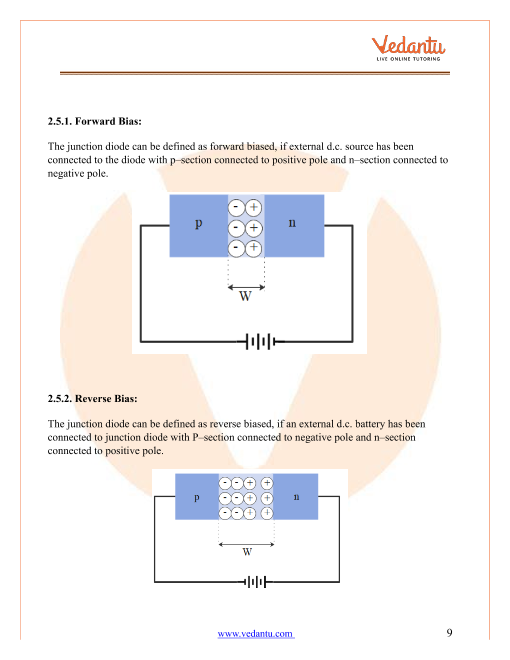 Vedantu
LIVE ONLINE TUTORING

2.5.1. Forward Bias:

The junction diode can be defined as forward biased, if external d.c. source has been connected to the diode with p–section connected to positive pole and n–section connected to negative pole.

p
- +
- +
- +
n
W

2.5.2. Reverse Bias:

The junction diode can be defined as reverse biased, if an external d.c. battery has been connected to junction diode with P–section connected to negative pole and n–section connected to positive pole.

p
- - + +
- - + +
- - + +
n
W

www.vedantu.com
9