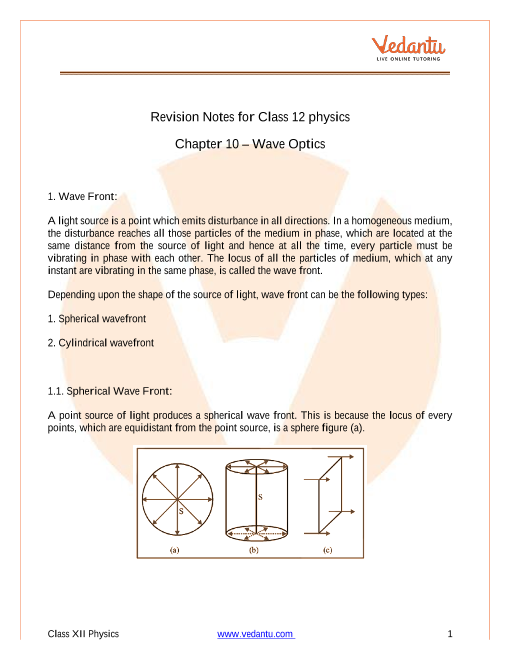 Vedantu
LIVE ONLINE TUTORING

Revision Notes for Class 12 physics

Chapter 10 – Wave Optics

1. Wave Front:

A light source is a point which emits disturbance in all directions. In a homogeneous medium, the disturbance reaches all those particles of the medium in phase, which are located at the same distance from the source of light and hence at all the time, every particle must be vibrating in phase with each other. The locus of all the particles of medium, which at any instant are vibrating in the same phase, is called the wave front.

Depending upon the shape of the source of light, wave front can be the following types:

1. Spherical wavefront

2. Cylindrical wavefront

1.1. Spherical Wave Front:

A point source of light produces a spherical wave front. This is because the locus of every points, which are equidistant from the point source, is a sphere figure (a).

S
S
(a)
(b)
(c)

Class XII Physics
www.vedantu.com
1