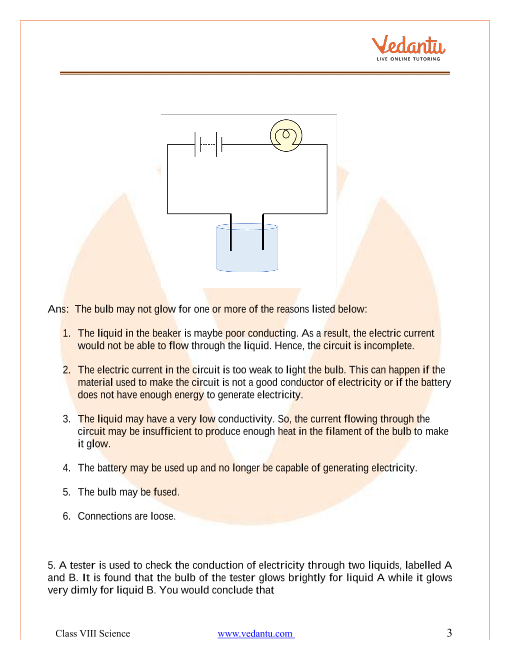 Vedantu
LIVE ONLINE TUTORING

Ans: The bulb may not glow for one or more of the reasons listed below:

1. The liquid in the beaker is maybe poor conducting. As a result, the electric current would not be able to flow through the liquid. Hence, the circuit is incomplete.

2. The electric current in the circuit is too weak to light the bulb. This can happen if the material used to make the circuit is not a good conductor of electricity or if the battery does not have enough energy to generate electricity.

3. The liquid may have a very low conductivity. So, the current flowing through the circuit may be insufficient to produce enough heat in the filament of the bulb to make it glow.

4. The battery may be used up and no longer be capable of generating electricity.

5. The bulb may be fused.

6. Connections are loose.

5. A tester is used to check the conduction of electricity through two liquids, labelled A and B. It is found that the bulb of the tester glows brightly for liquid A while it glows very dimly for liquid B. You would conclude that

Class VIII Science www.vedantu.com 3