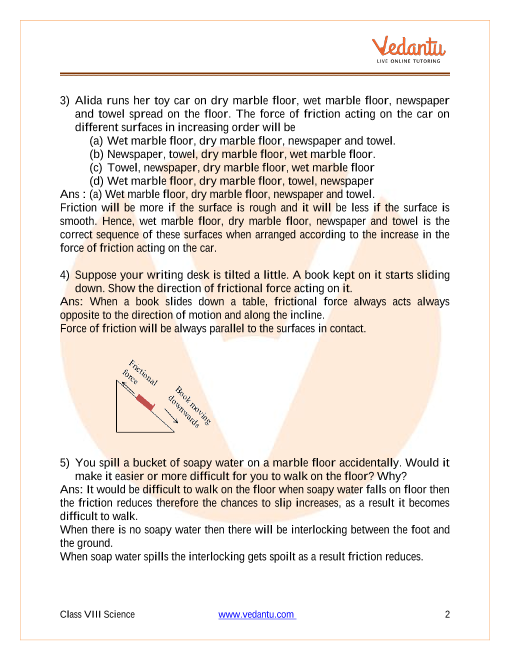 Vedantu
LIVE ONLINE TUTORING

3) Alida runs her toy car on dry marble floor, wet marble floor, newspaper and towel spread on the floor. The force of friction acting on the car on different surfaces in increasing order will be
(a) Wet marble floor, dry marble floor, newspaper and towel.
(b) Newspaper, towel, dry marble floor, wet marble floor.
(c) Towel, newspaper, dry marble floor, wet marble floor
(d) Wet marble floor, dry marble floor, towel, newspaper
Ans : (a) Wet marble floor, dry marble floor, newspaper and towel.
Friction will be more if the surface is rough and it will be less if the surface is smooth. Hence, wet marble floor, dry marble floor, newspaper and towel is the correct sequence of these surfaces when arranged according to the increase in the force of friction acting on the car.

4) Suppose your writing desk is tilted a little. A book kept on it starts sliding down. Show the direction of frictional force acting on it.
Ans: When a book slides down a table, frictional force always acts always opposite to the direction of motion and along the incline.
Force of friction will be always parallel to the surfaces in contact.

Frictional force
Book moving downwards

5) You spill a bucket of soapy water on a marble floor accidentally. Would it make it easier or more difficult for you to walk on the floor? Why?
Ans: It would be difficult to walk on the floor when soapy water falls on floor then the friction reduces therefore the chances to slip increases, as a result it becomes difficult to walk.
When there is no soapy water then there will be interlocking between the foot and the ground.
When soap water spills the interlocking gets spoilt as a result friction reduces.

Class VIII Science www.vedantu.com 2