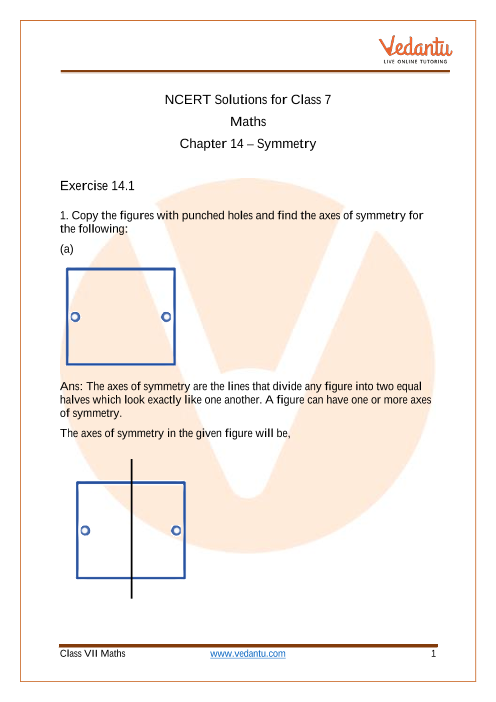 Vedantu
LIVE ONLINE TUTORING

NCERT Solutions for Class 7
Maths
Chapter 14 – Symmetry

Exercise 14.1

1. Copy the figures with punched holes and find the axes of symmetry for the following:

(a)

Ans: The axes of symmetry are the lines that divide any figure into two equal halves which look exactly like one another. A figure can have one or more axes of symmetry.

The axes of symmetry in the given figure will be,

Class VII Maths www.vedantu.com 1