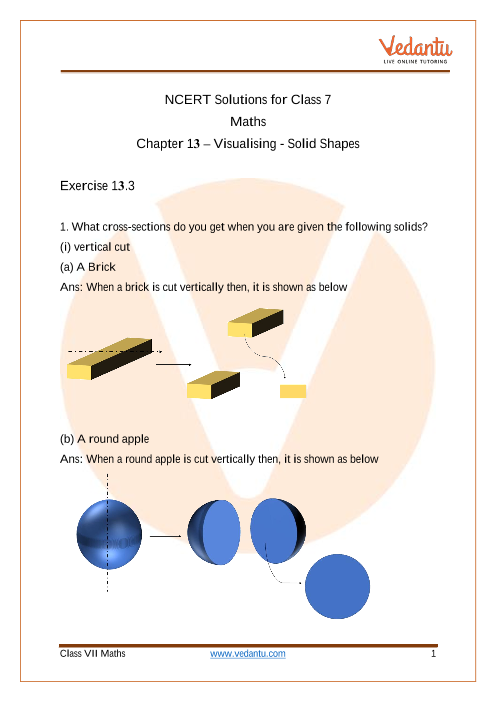 Vedantu
LIVE ONLINE TUTORING

NCERT Solutions for Class 7
Maths
Chapter 13 – Visualising - Solid Shapes

Exercise 13.3

1. What cross-sections do you get when you are given the following solids?
(i) vertical cut
(a) A Brick
Ans: When a brick is cut vertically then, it is shown as below

(b) A round apple
Ans: When a round apple is cut vertically then, it is shown as below

Class VII Maths www.vedantu.com 1