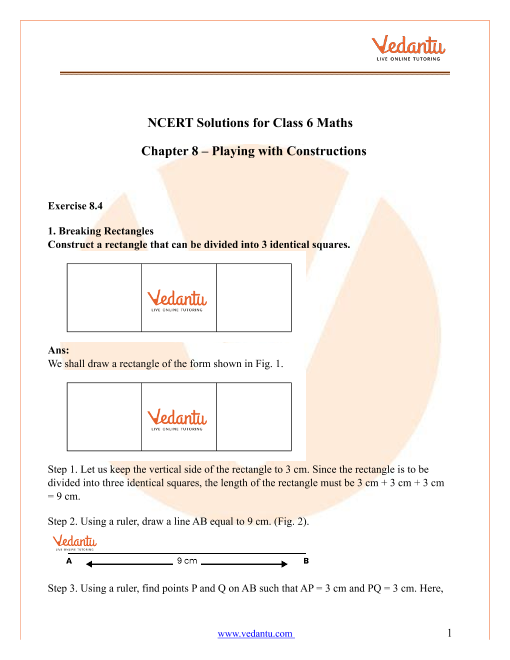 Vedantu
LIVE ONLINE TUTORING

NCERT Solutions for Class 6 Maths

Chapter 8 – Playing with Constructions

Exercise 8.4

1. Breaking Rectangles
Construct a rectangle that can be divided into 3 identical squares.

Vedantu
LIVE ONLINE TUTORING

Ans:
We shall draw a rectangle of the form shown in Fig. 1.

Vedantu
LIVE ONLINE TUTORING

Step 1. Let us keep the vertical side of the rectangle to 3 cm. Since the rectangle is to be divided into three identical squares, the length of the rectangle must be 3 cm + 3 cm + 3 cm = 9 cm.

Step 2. Using a ruler, draw a line AB equal to 9 cm. (Fig. 2).

Vedantu
LIVE ONLINE TUTORING

A 9 cm B

Step 3. Using a ruler, find points P and Q on AB such that AP = 3 cm and PQ = 3 cm. Here,

www.vedantu.com 1