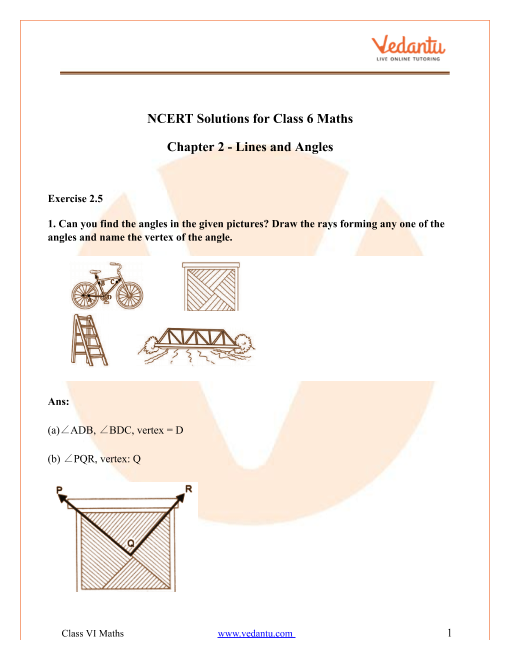 Vedantu
LIVE ONLINE TUTORING

NCERT Solutions for Class 6 Maths

Chapter 2 - Lines and Angles

Exercise 2.5

1. Can you find the angles in the given pictures? Draw the rays forming any one of the angles and name the vertex of the angle.

Ans:

(a) $\angle$ADB, $\angle$BDC, vertex = D

(b) $\angle$PQR, vertex: Q

P R
Q

Class VI Maths www.vedantu.com 1