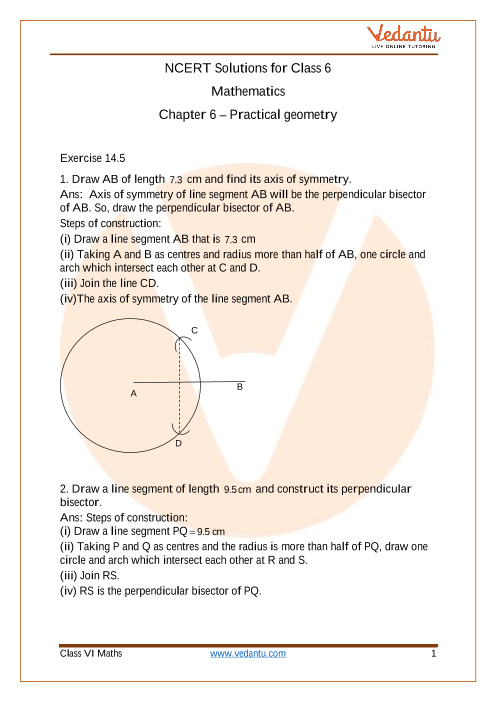 Vedantu
LIVE ONLINE TUTORING

NCERT Solutions for Class 6

Mathematics

Chapter 6 – Practical geometry

Exercise 14.5

1. Draw AB of length $7.3$ cm and find its axis of symmetry.
Ans: Axis of symmetry of line segment AB will be the perpendicular bisector of AB. So, draw the perpendicular bisector of AB.
Steps of construction:
(i) Draw a line segment AB that is $7.3$ cm
(ii) Taking A and B as centres and radius more than half of AB, one circle and arch which intersect each other at C and D.
(iii) Join the line CD.
(iv)The axis of symmetry of the line segment AB.

C
A
B
D

2. Draw a line segment of length $9.5$ cm and construct its perpendicular bisector.
Ans: Steps of construction:
(i) Draw a line segment $PQ = 9.5$ cm
(ii) Taking P and Q as centres and the radius is more than half of PQ, draw one circle and arch which intersect each other at R and S.
(iii) Join RS.
(iv) RS is the perpendicular bisector of PQ.

Class VI Maths
www.vedantu.com
1