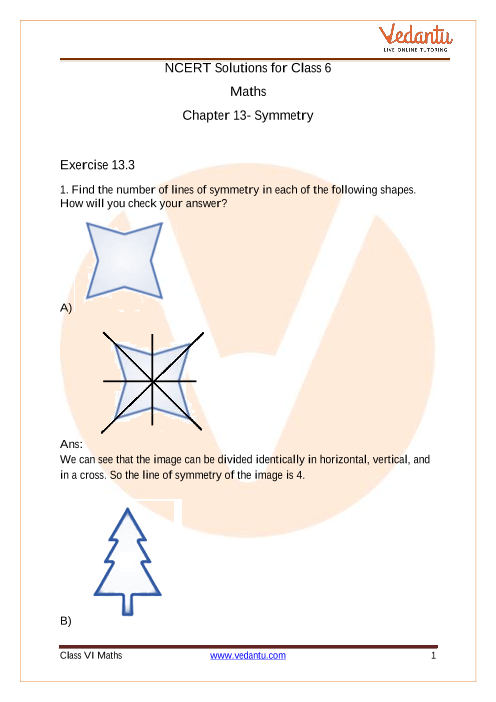 Vedantu
LIVE ONLINE TUTORING

NCERT Solutions for Class 6
Maths
Chapter 13- Symmetry

Exercise 13.3

1. Find the number of lines of symmetry in each of the following shapes. How will you check your answer?

A)

Ans:
We can see that the image can be divided identically in horizontal, vertical, and in a cross. So the line of symmetry of the image is 4.

B)

Class VI Maths www.vedantu.com 1