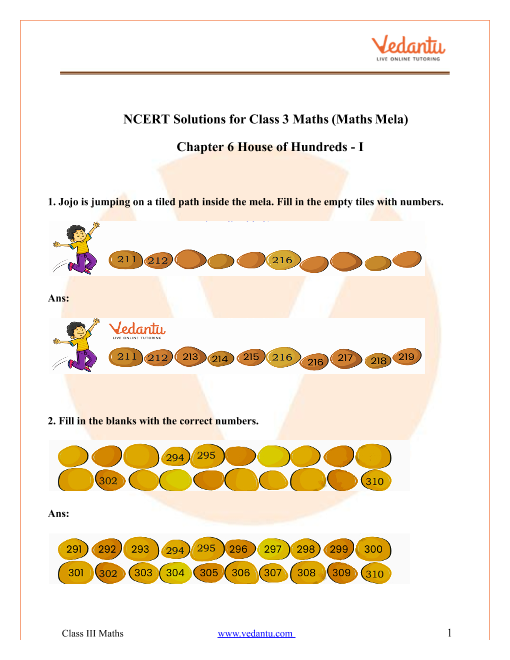 Vedantu
LIVE ONLINE TUTORING

NCERT Solutions for Class 3 Maths (Maths Mela)

Chapter 6 House of Hundreds - I

1. Jojo is jumping on a tiled path inside the mela. Fill in the empty tiles with numbers.

211 212 216

Ans:

Vedantu
LIVE ONLINE TUTORING

211 212 213 214 215 216 216 217 218 219

2. Fill in the blanks with the correct numbers.

294 295
302 310

Ans:

291 292 293 294 295 296 297 298 299 300
301 302 303 304 305 306 307 308 309 310

Class III Maths www.vedantu.com 1